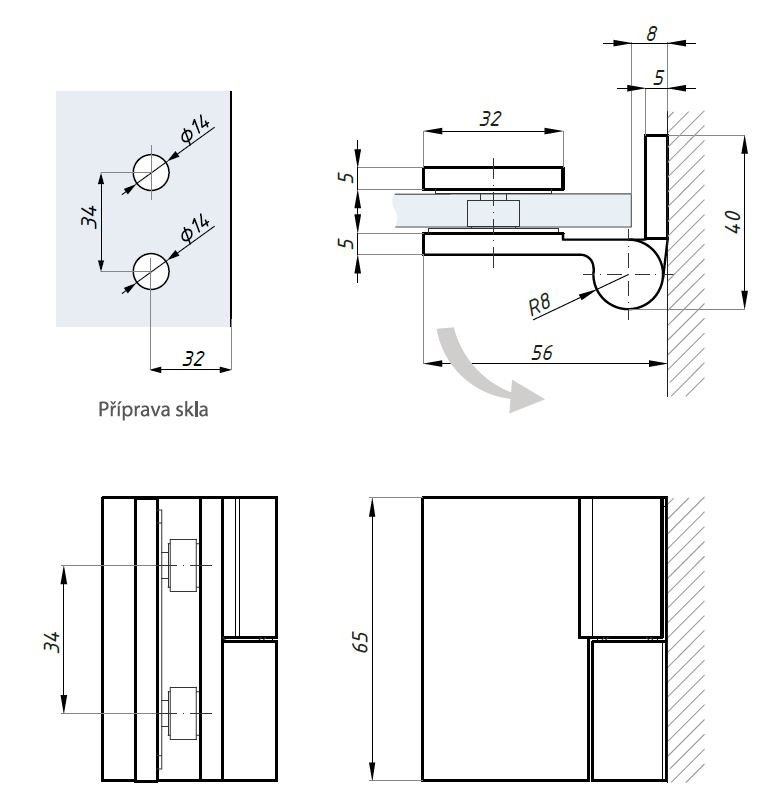 $\phi 14$
34
$\phi 14$
32
Příprava skla

8
5
32
5
5
40
R8
56

34
65